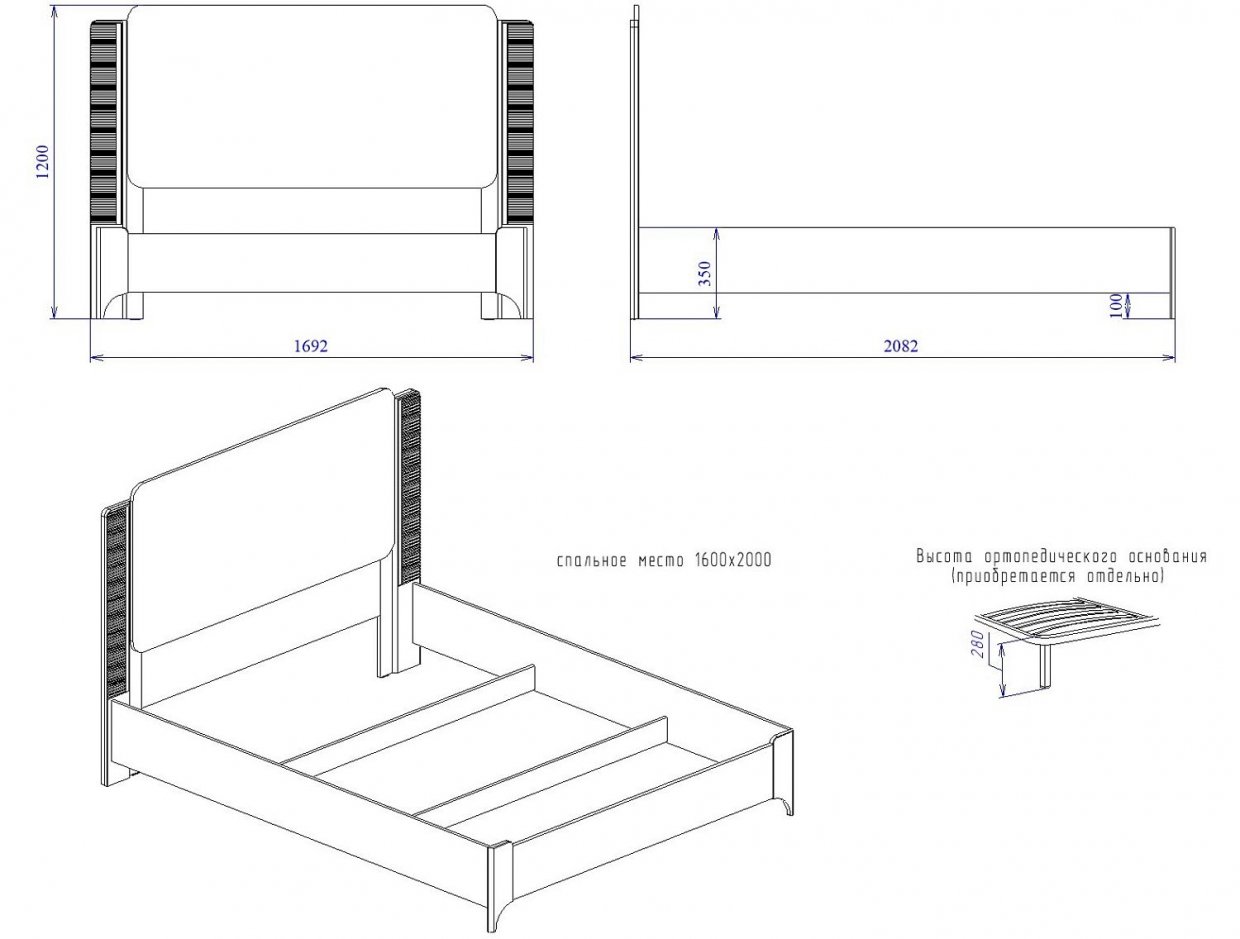 1200

1692

350

100

2082

спальное место 1600х2000

Высота ортопедического основания
(приобретается отдельно)

280